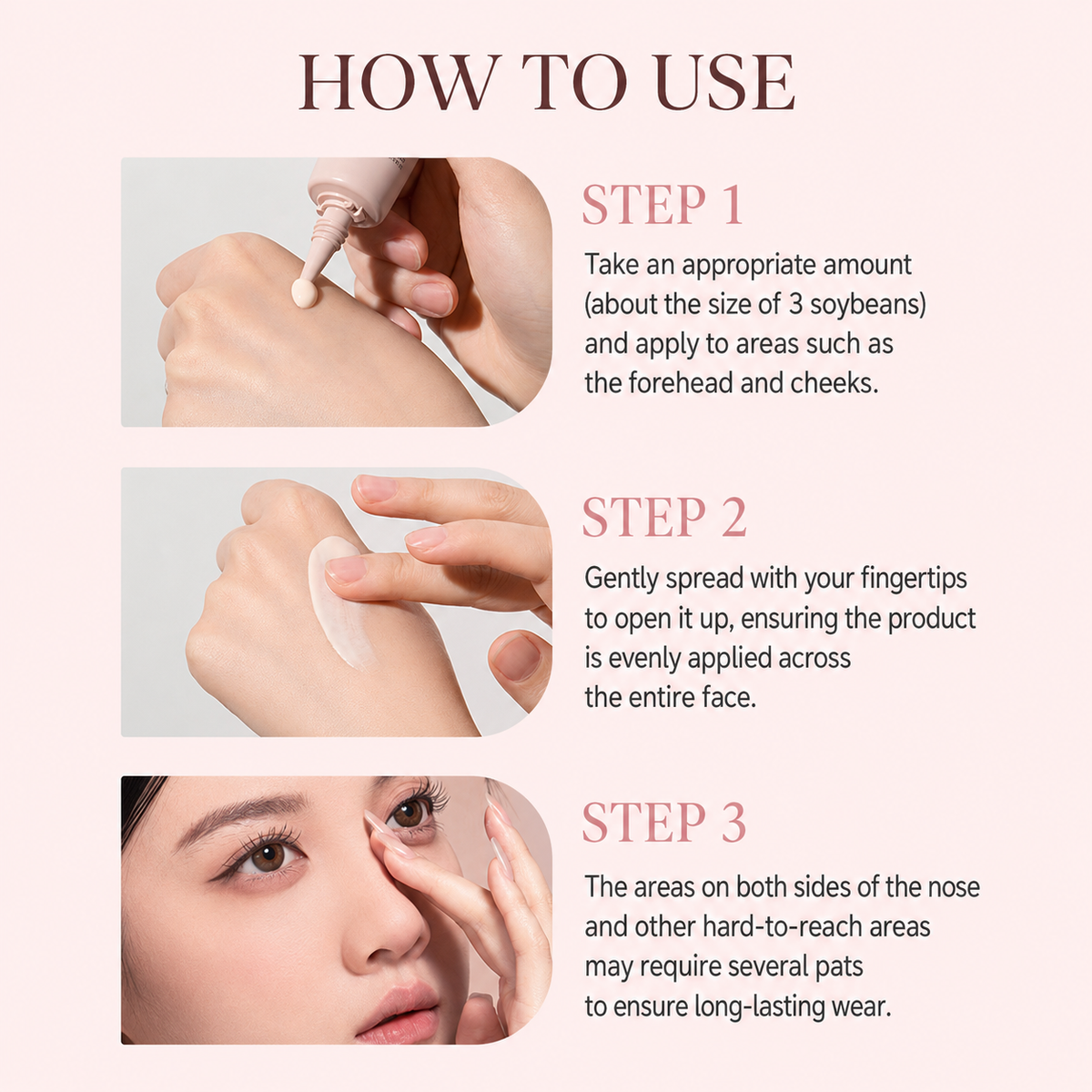 HOW TO USE

STEP 1

Take an appropriate amount (about the size of 3 soybeans) and apply to areas such as the forehead and cheeks.

STEP 2

Gently spread with your fingertips to open it up, ensuring the product is evenly applied across the entire face.

STEP 3

The areas on both sides of the nose and other hard-to-reach areas may require several pats to ensure long-lasting wear.